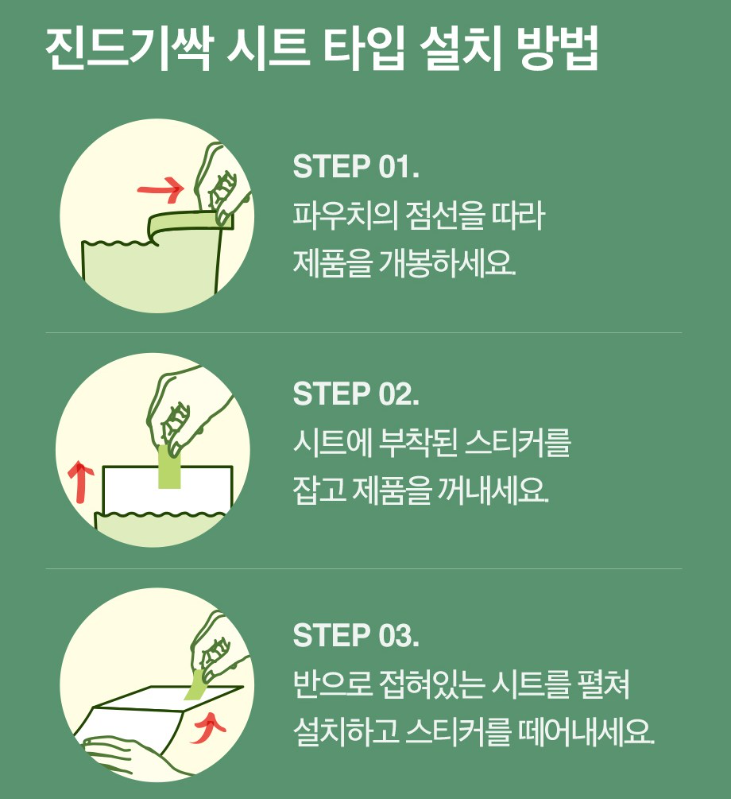 진드기싹 시트 타입 설치 방법

STEP 01.
파우치의 점선을 따라
제품을 개봉하세요.

STEP 02.
시트에 부착된 스티커를
잡고 제품을 꺼내세요.

STEP 03.
반으로 접혀있는 시트를 펼쳐
설치하고 스티커를 떼어내세요.